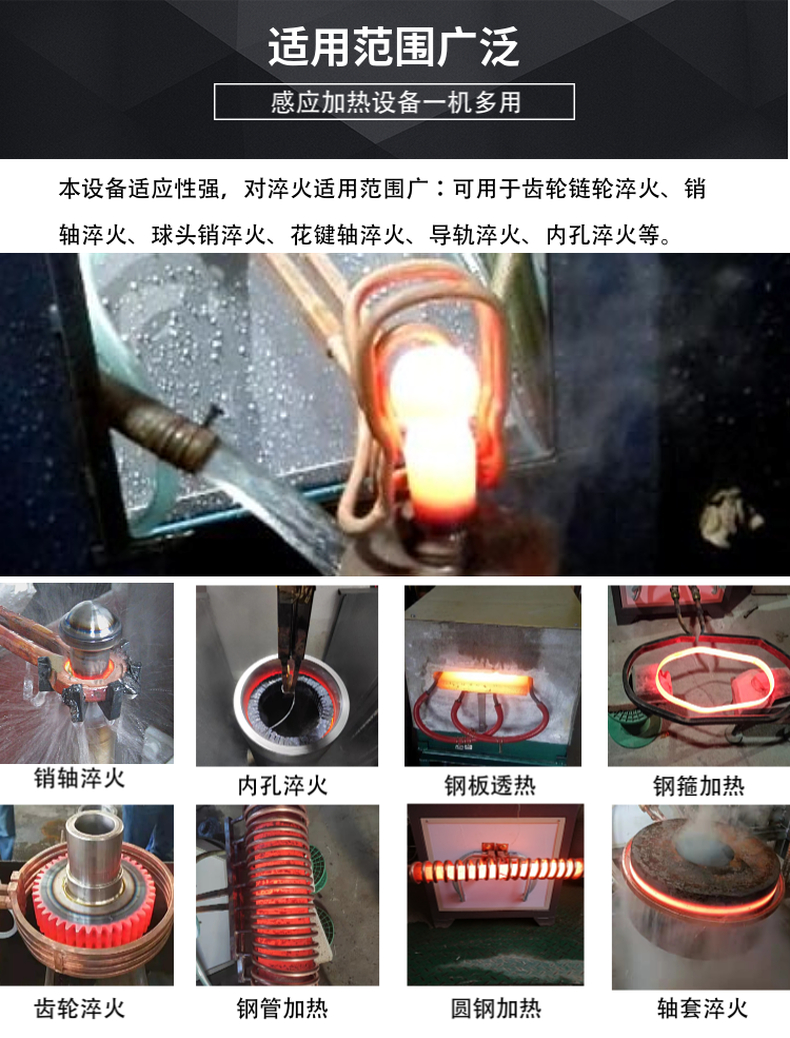 适用范围广泛

感应加热设备一机多用

本设备适应性强，对淬火适用范围广：可用于齿轮链轮淬火、销轴淬火、球头销淬火、花键轴淬火、导轨淬火、内孔淬火等。

销轴淬火

内孔淬火

钢板透热

钢箍加热

齿轮淬火

钢管加热

圆钢加热

轴套淬火